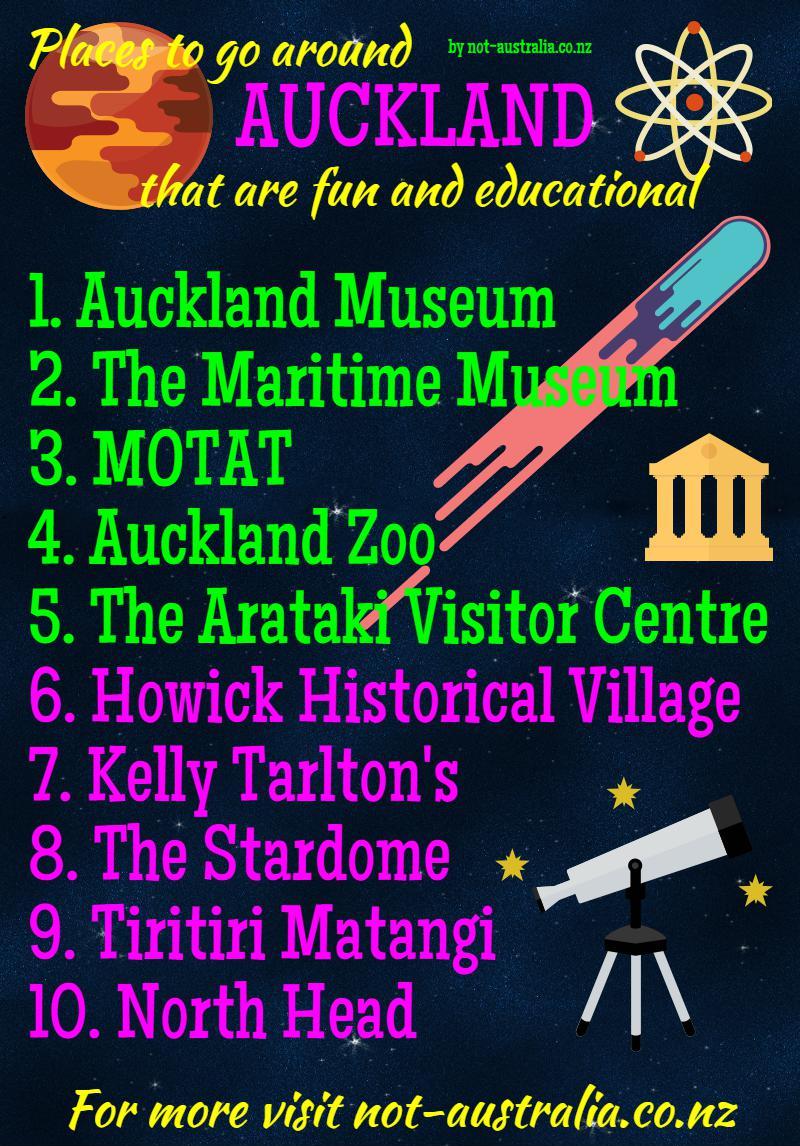 Places to go around
by not-australia.co.nz
AUCKLAND
that are fun and educational

1. Auckland Museum
2. The Maritime Museum
3. MOTAT
4. Auckland Zoo
5. The Arataki Visitor Centre
6. Howick Historical Village
7. Kelly Tarlton's
8. The Stardome
9. Tiritiri Matangi
10. North Head

For more visit not-australia.co.nz