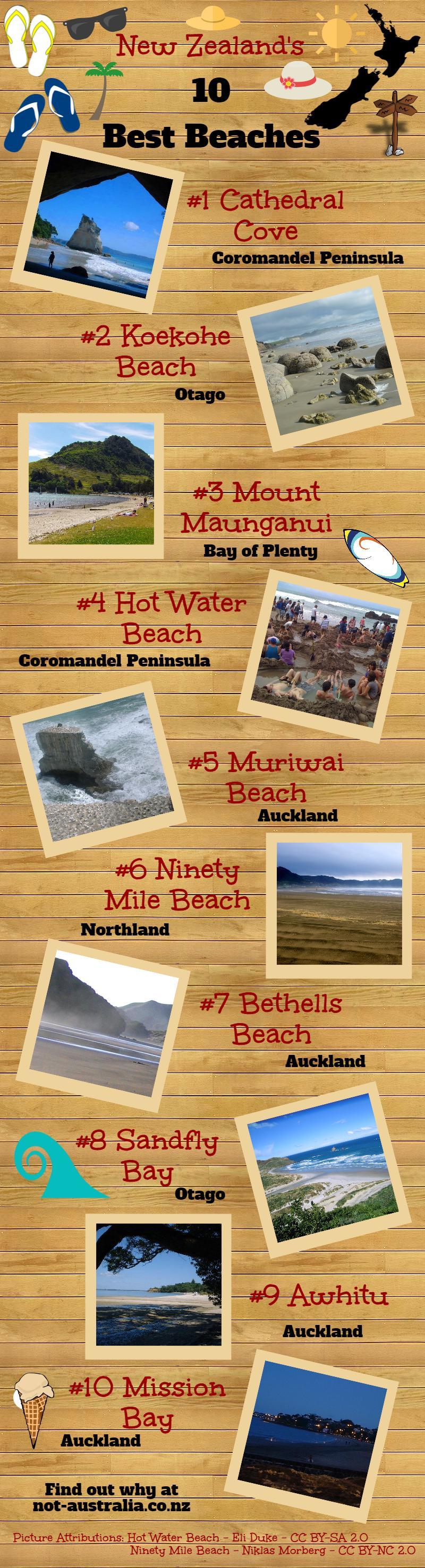 New Zealand's
10
Best Beaches

#1 Cathedral Cove
Coromandel Peninsula

#2 Koekohe Beach
Otago

#3 Mount Maunganui
Bay of Plenty

#4 Hot Water Beach
Coromandel Peninsula

#5 Muriwai Beach
Auckland

#6 Ninety Mile Beach
Northland

#7 Bethells Beach
Auckland

#8 Sandfly Bay
Otago

#9 Awhitu
Auckland

#10 Mission Bay
Auckland

Find out why at
not-australia.co.nz

Picture Attributions: Hot Water Beach - Eli Duke - CC BY-SA 2.0
Ninety Mile Beach - Niklas Morberg - CC BY-NC 2.0